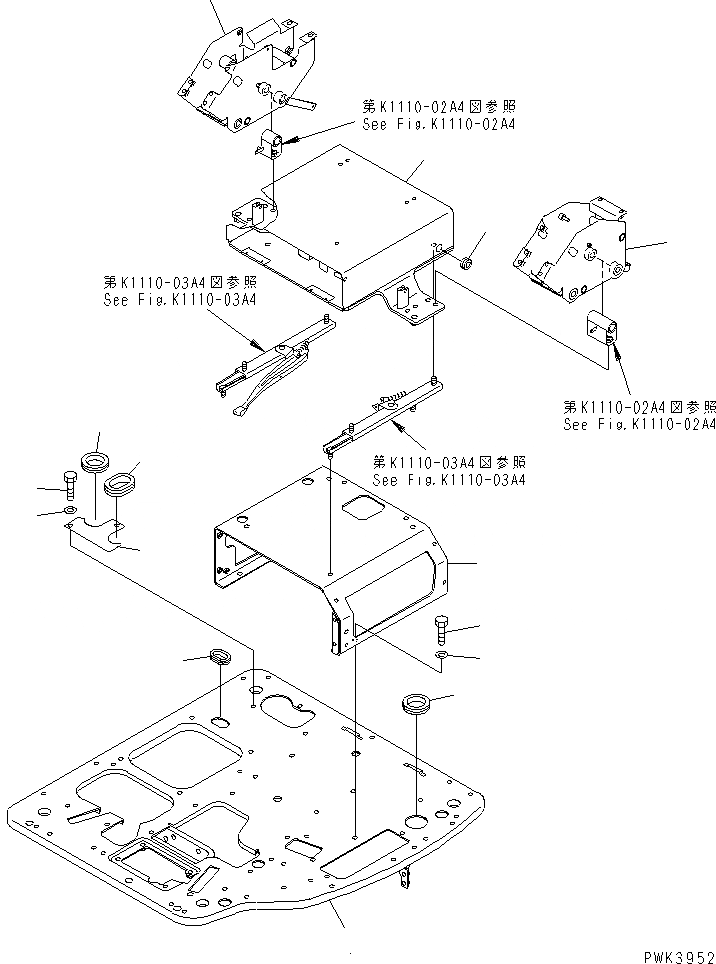 第K1110-02A4図参照
See Fig.K1110-02A4

第K1110-03A4図参照
See Fig.K1110-03A4

第K1110-02A4図参照
See Fig.K1110-02A4

第K1110-03A4図参照
See Fig.K1110-03A4

PWK3952