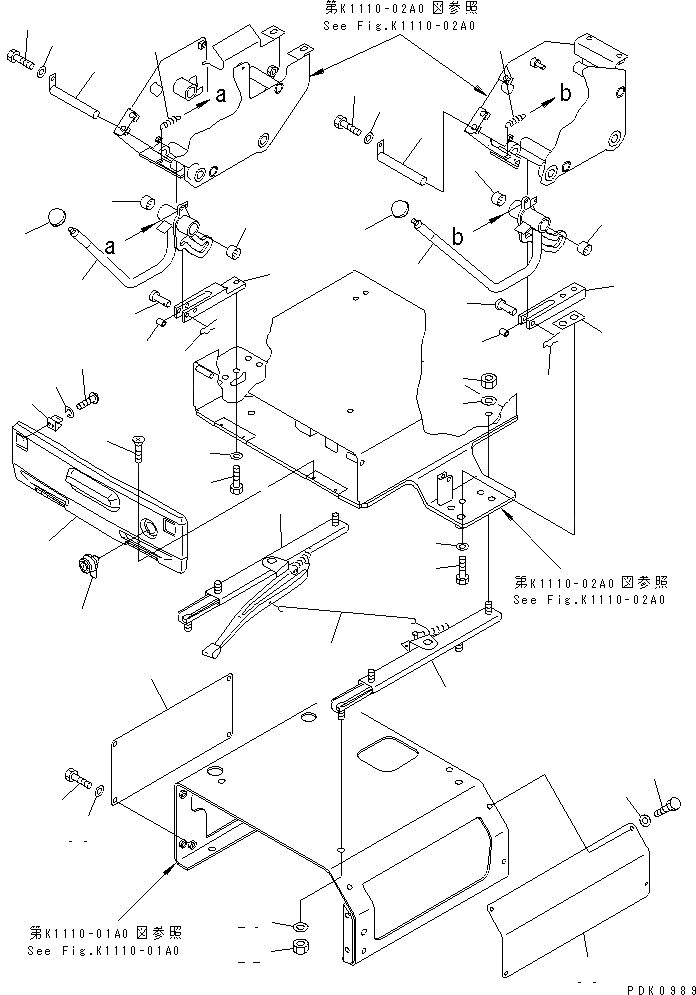 第K1110-02A0 図参照
See Fig.K1110-02A0

a

b

a

b

第K1110-02A0 図参照
See Fig.K1110-02A0

第K1110-01A0 図参照
See Fig.K1110-01A0

PDK0989