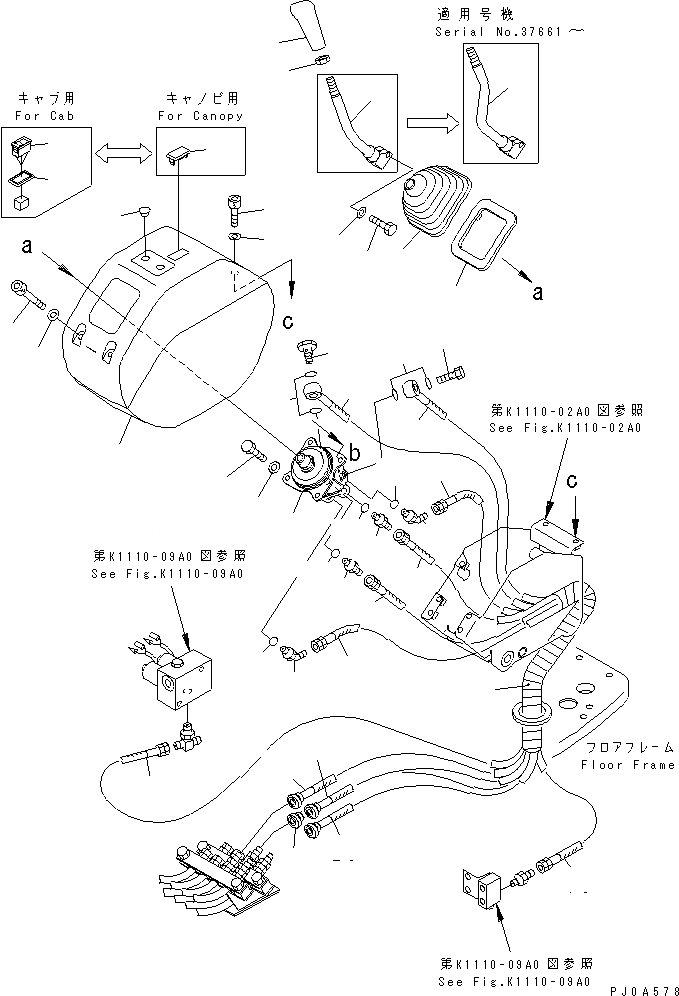 適用号機
Serial No.37661～

キャブ用
For Cab

キャノピ用
For Canopy

a

a

c

b

第K1110-02A0 図参照
See Fig.K1110-02A0

c

第K1110-09A0 図参照
See Fig.K1110-09A0

フロアフレーム
Floor Frame

第K1110-09A0 図参照
See Fig.K1110-09A0

PJ0A578