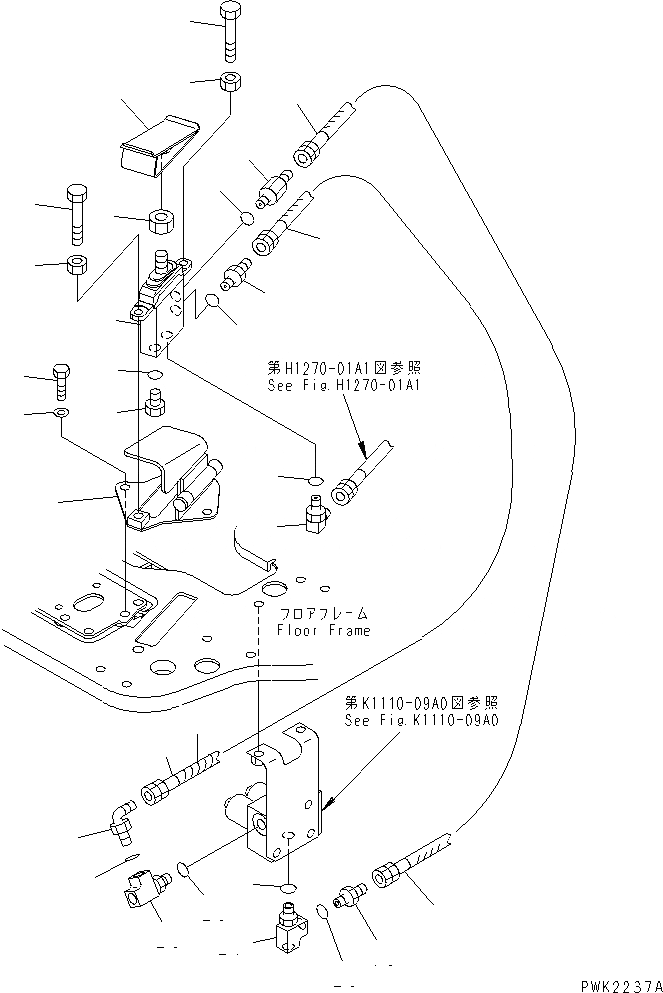 第H1270-01A1図参照
See Fig.H1270-01A1

フロアフレーム
Floor Frame

第K1110-09A0図参照
See Fig.K1110-09A0

PWK2237A