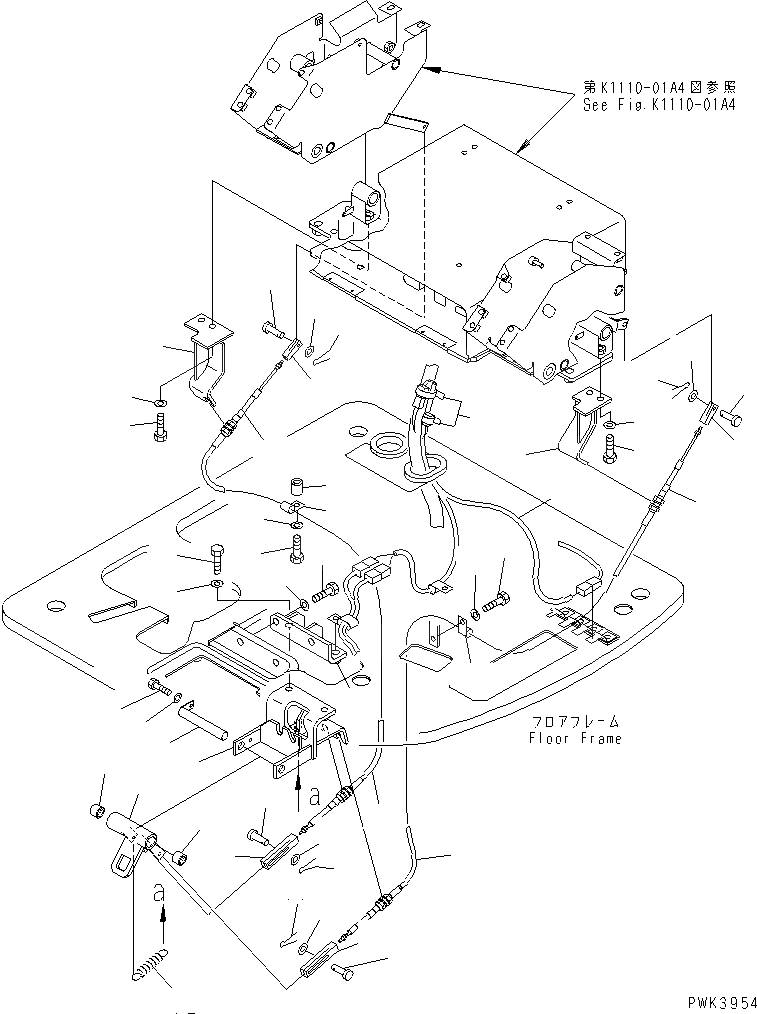 第K1110-01A4図参照
See Fig.K1110-01A4

フロアフレーム
Floor Frame

a

a

PWK3954