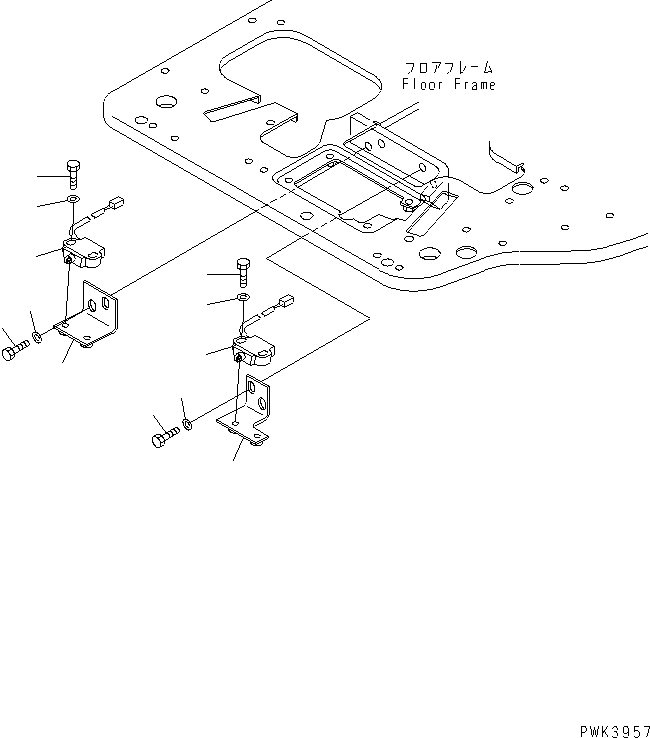 フロアフレーム
Floor Frame

PWK3957