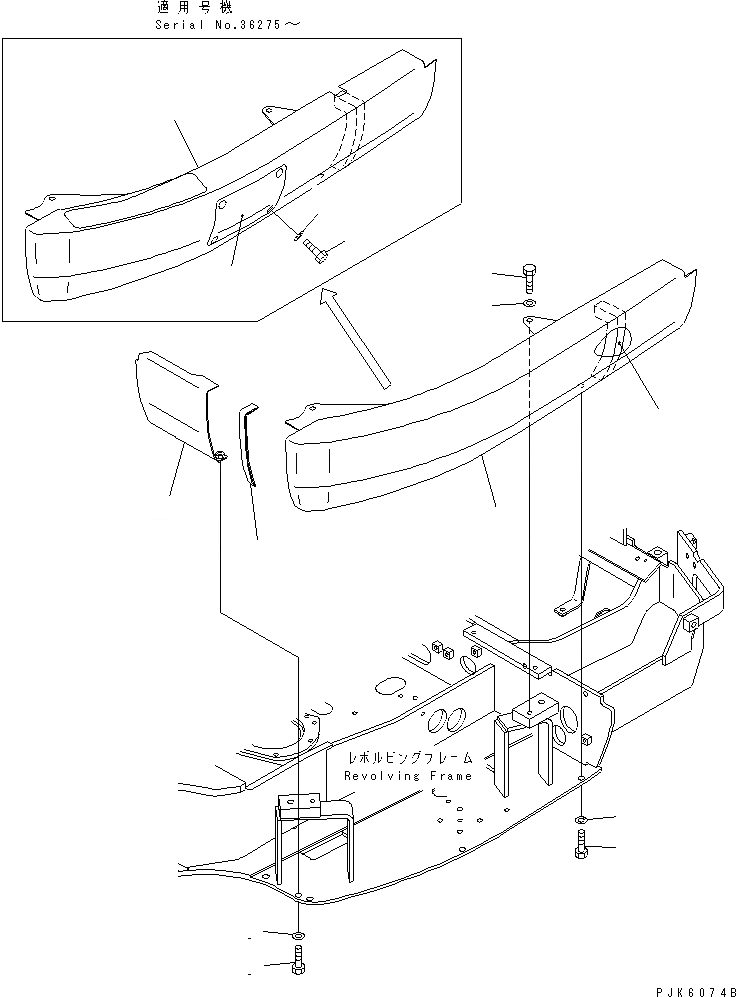 適用号機
Serial No.36275～

レボルビングフレーム
Revolving Frame

PJK6074B