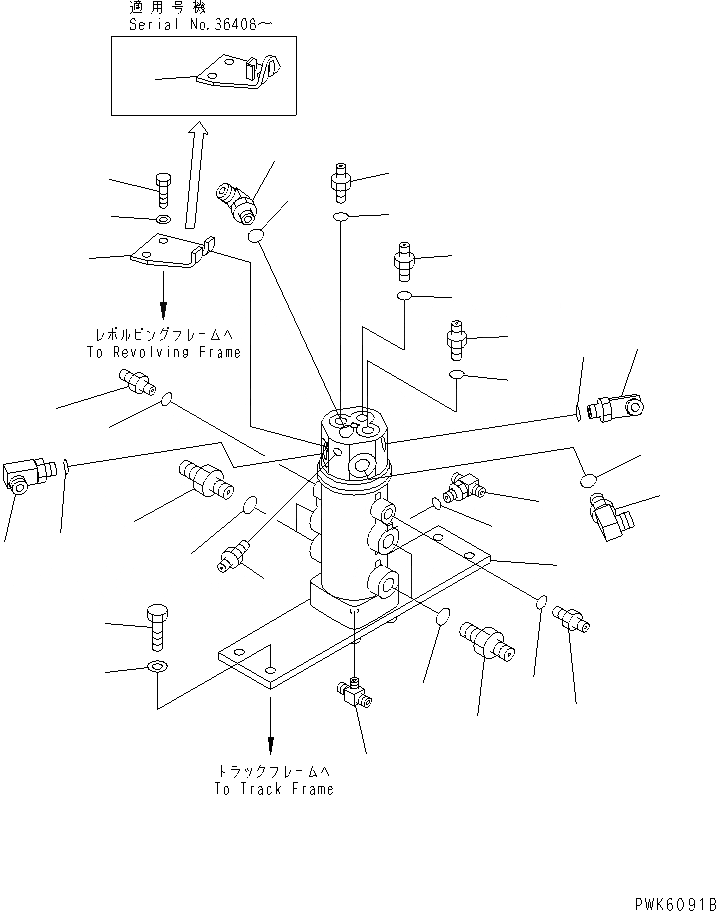 適用号機
Serial No.36406～

レボルビングフレームへ
To Revolving Frame

トラックフレームへ
To Track Frame

PWK6091B