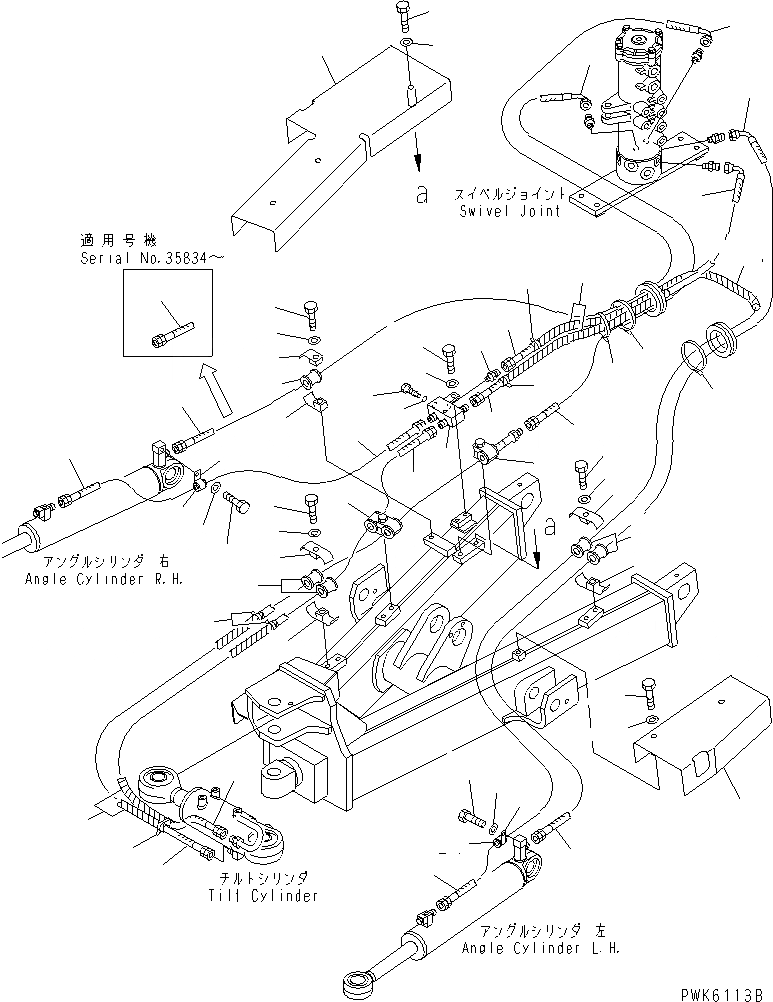 a

スイベルジョイント
Swivel Joint

適用号機
Serial No.35834～

a

アングルシリンダ 右
Angle Cylinder R.H.

チルトシリンダ
Tilt Cylinder

アングルシリンダ 左
Angle Cylinder L.H.

PWK6113B