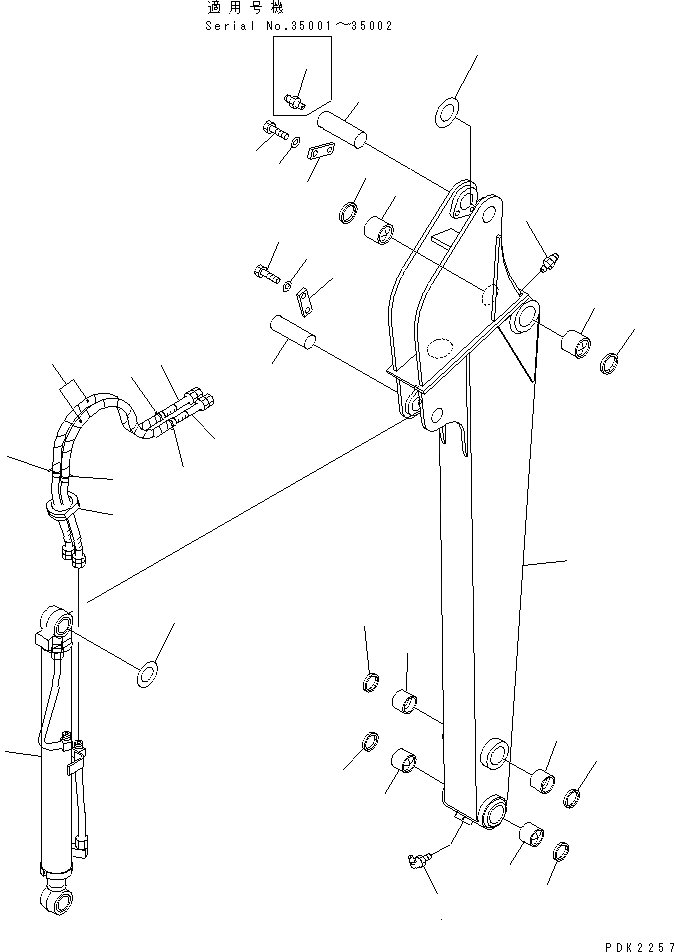 適用号機
Serial No.35001～35002

PDK2257