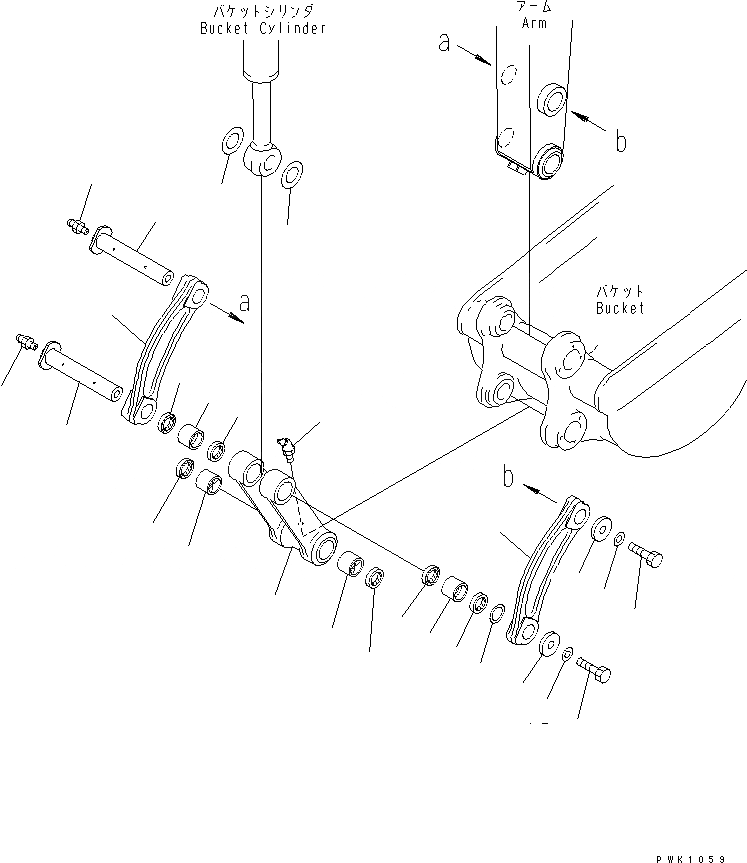 バケットシリンダ
Bucket Cylinder

アーム
Arm

a

b

a

バケット
Bucket

b

PWK1059