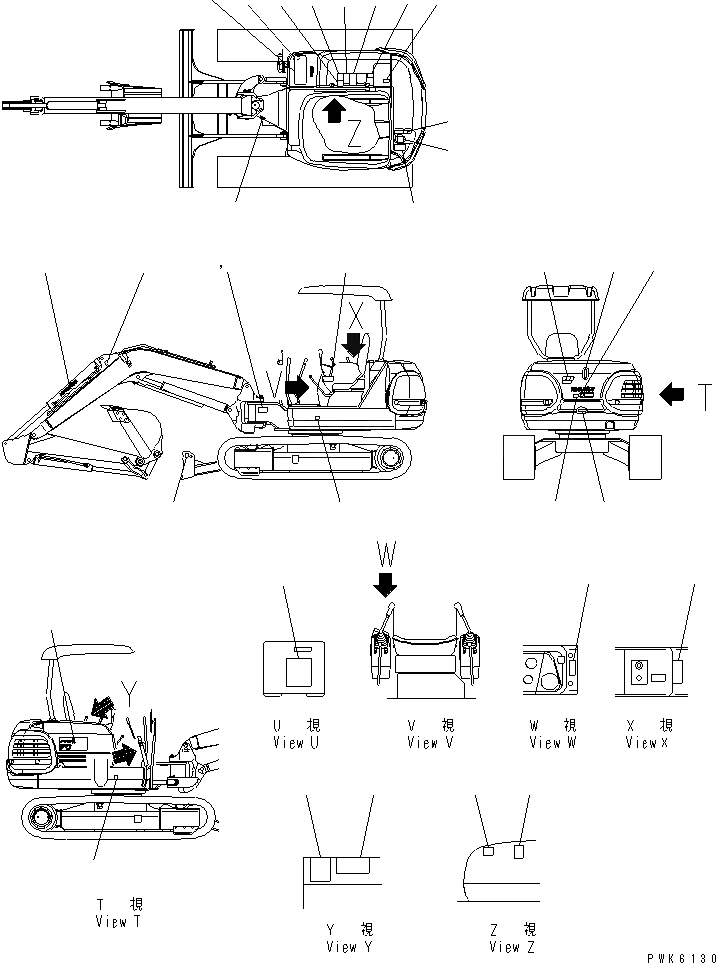 Z

X

V

T

W

Y

U 視
View U

V 視
View V

W 視
View W

X 視
View X

T 視
View T

Y 視
View Y

Z 視
View Z

PWK6130