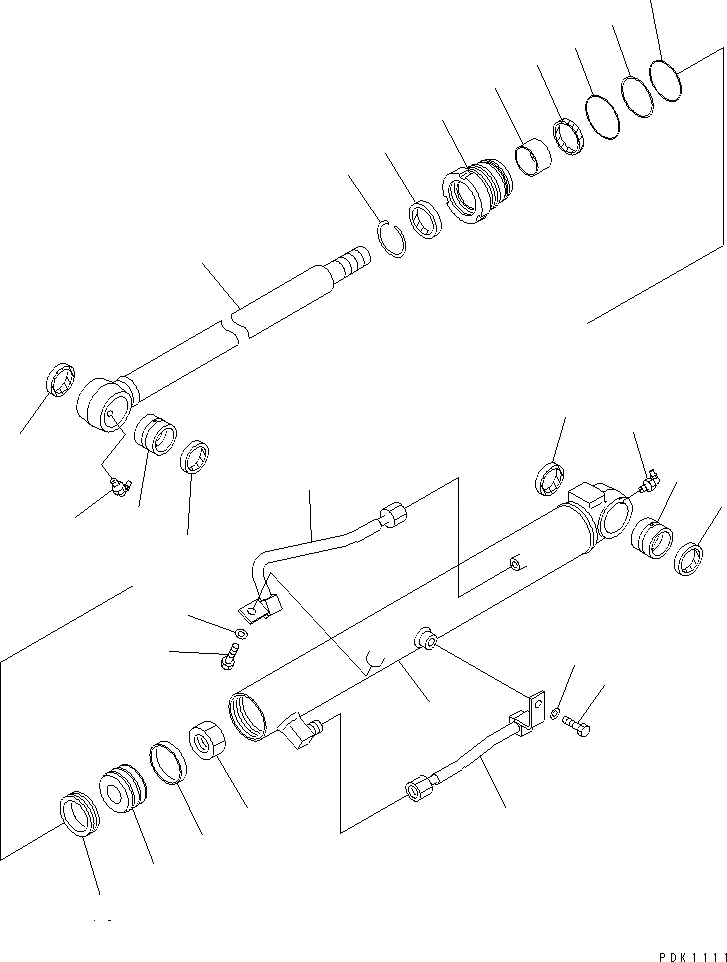 PDK1111