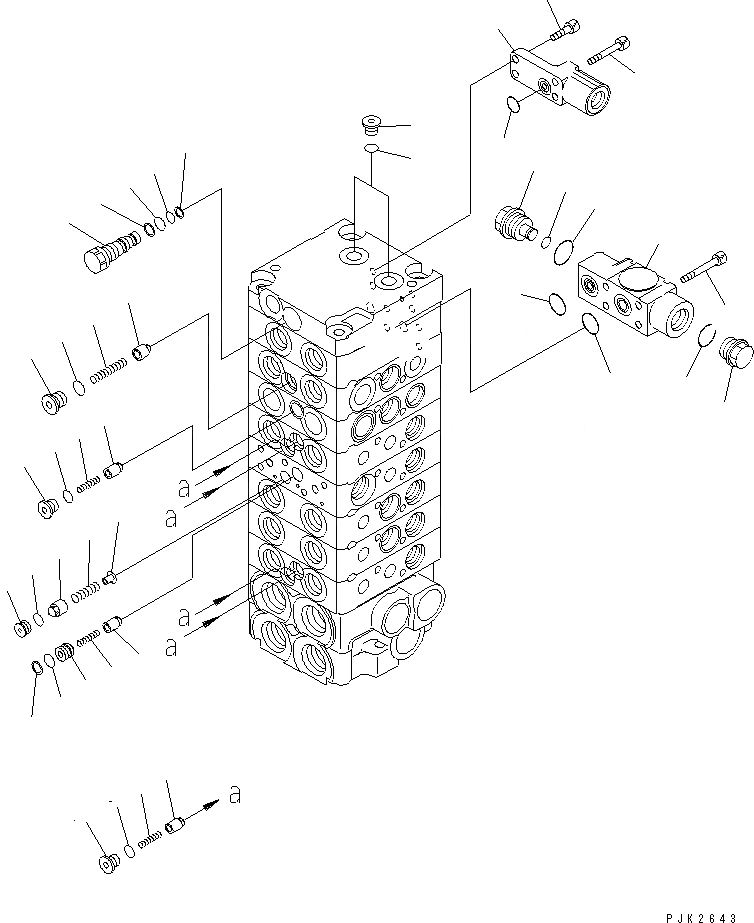 a
a
a
a
a
PJK2643