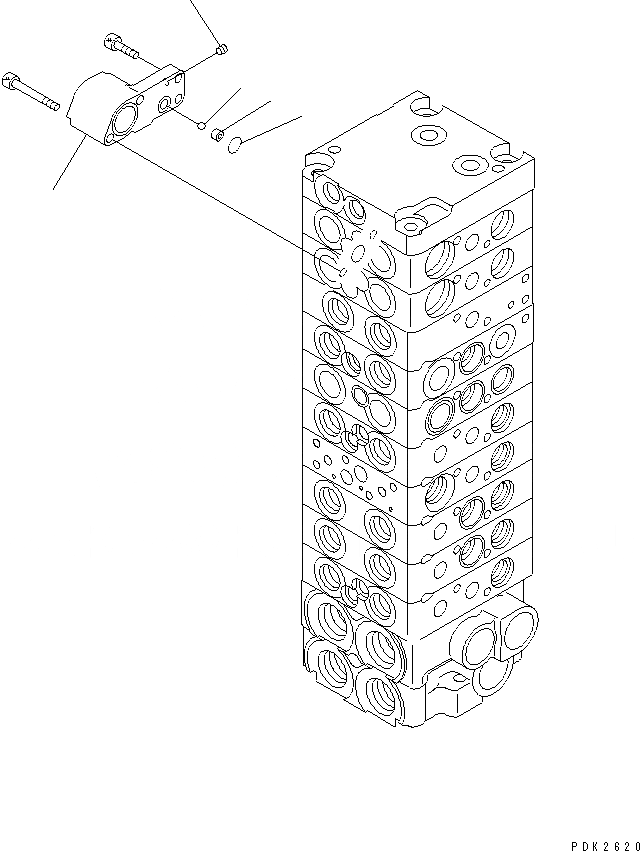 PDK2620