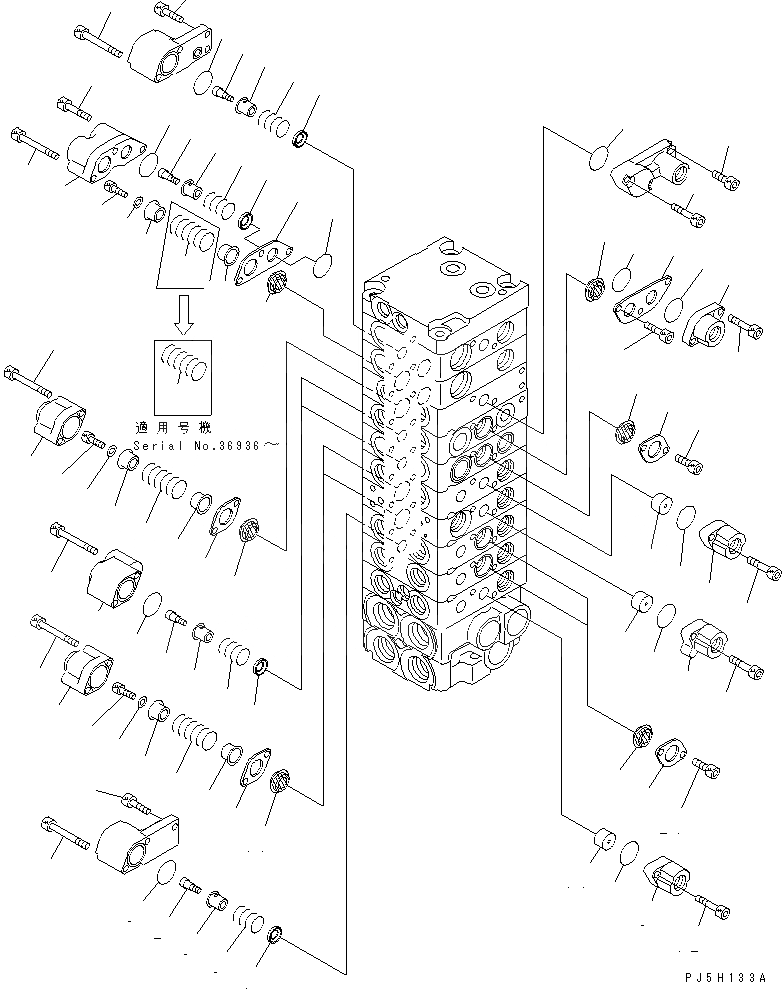 適用号機
Serial No.36936～

PJ5H133A