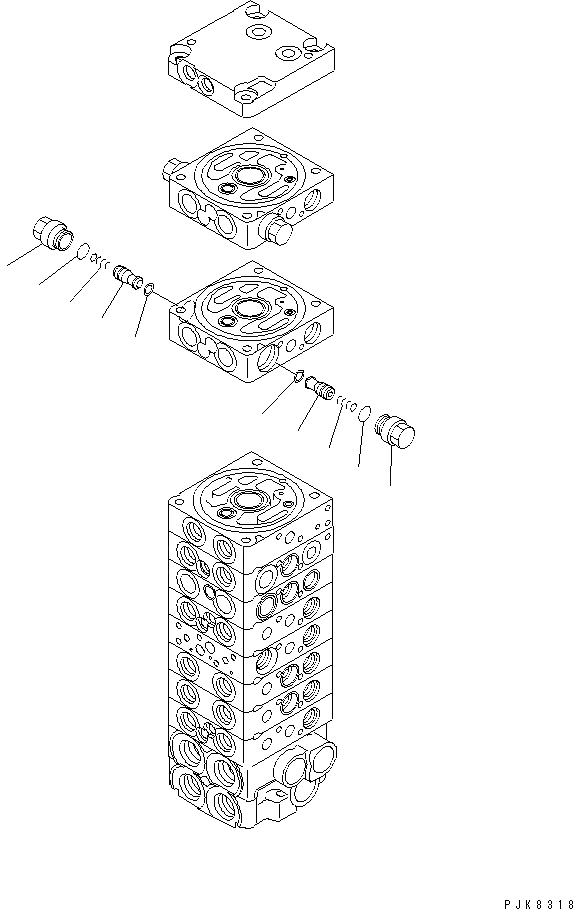 PJK8318