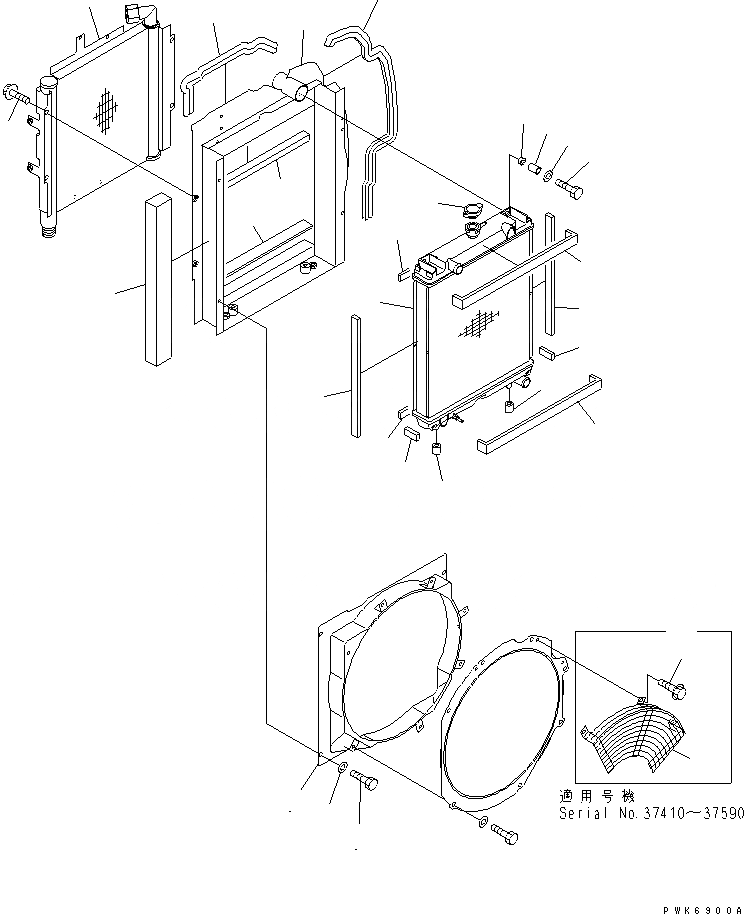 適用号機
Serial No.37410~37590

PWK6900A