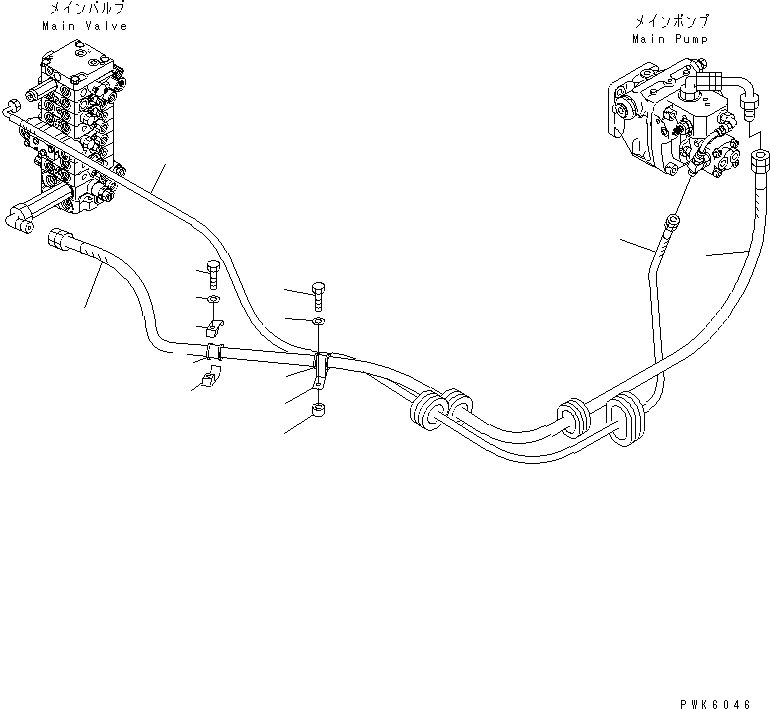 メインバルブ
Main Valve

メインポンプ
Main Pump

PWK6046