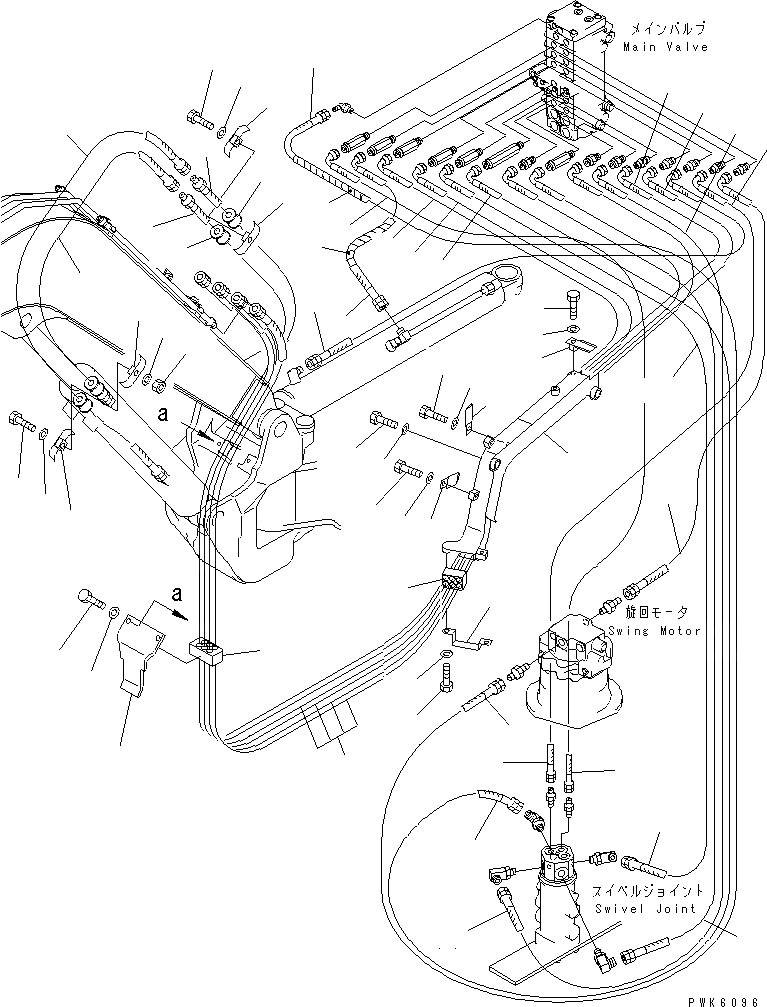 メインバルブ
Main Valve

a

a

旋回モータ
Swing Motor

スイベルジョイント
Swivel Joint

PWK6096