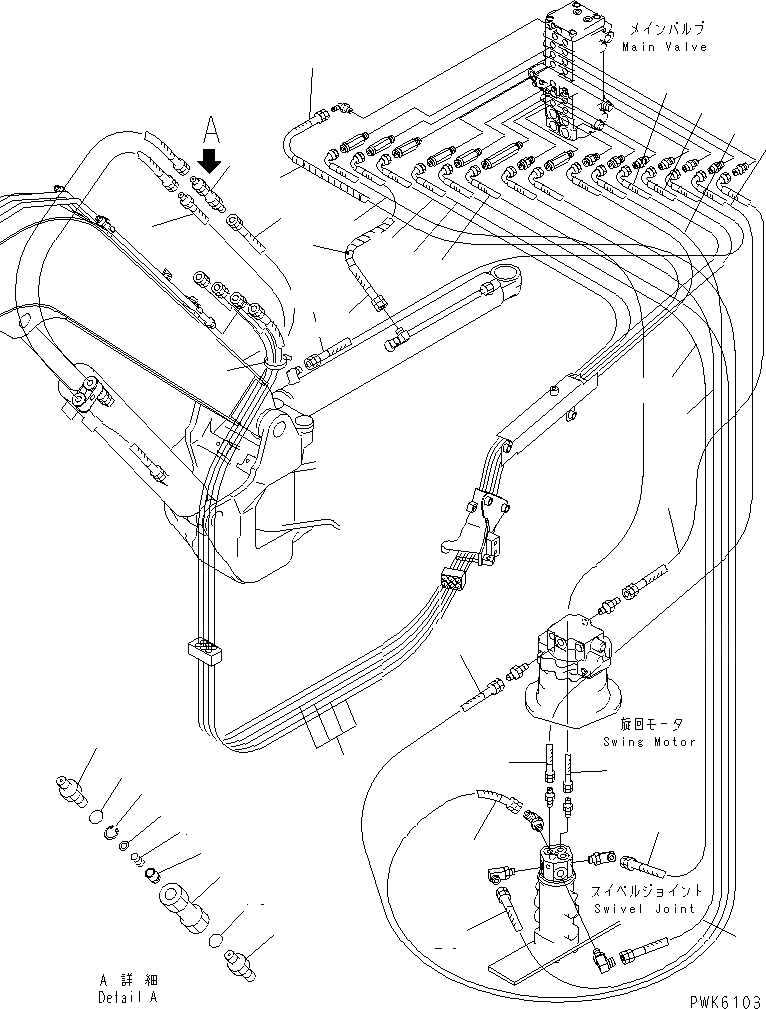 メインバルブ
Main Valve

A

旋回モータ
Swing Motor

スイベルジョイント
Swivel Joint

A 詳細
Detail A

PWK6103