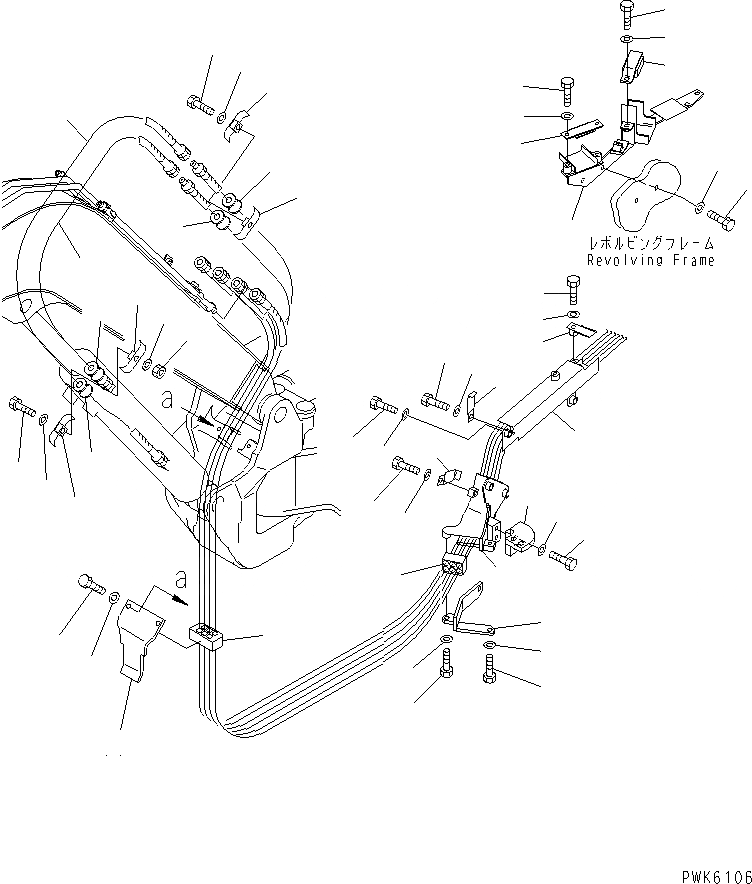 レボルビングフレーム
Revolving Frame

a

a

PWK6106