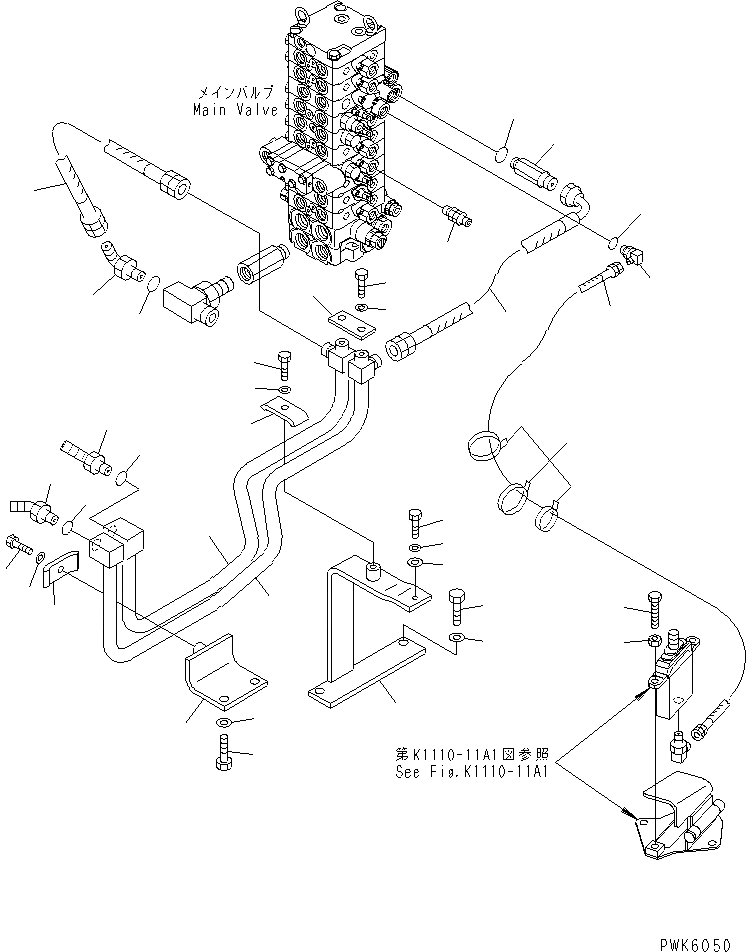 メインバルブ
Main Valve

第K1110-11A1図参照
See Fig.K1110-11A1

PWK6050