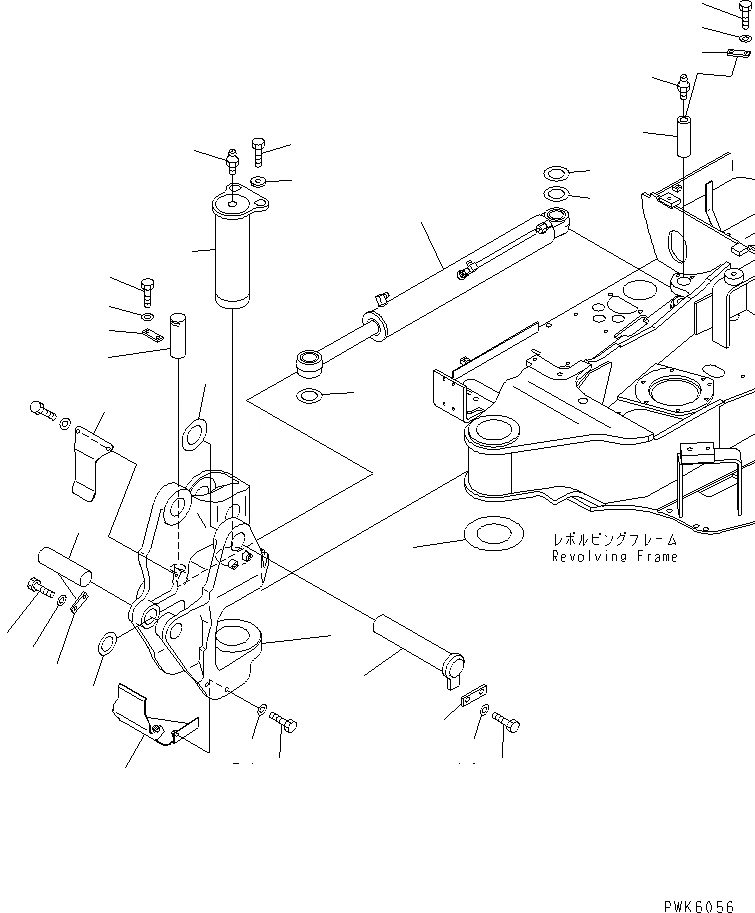 レボルビングフレーム
Revolving Frame

PWK6056