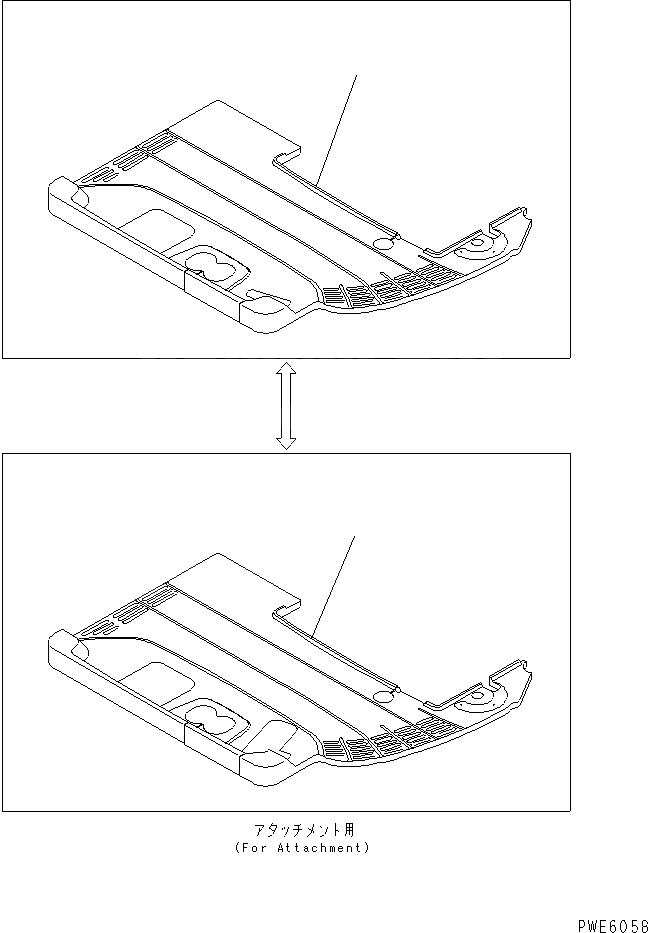 アタッチメント用
(For Attachment)

PWE6058