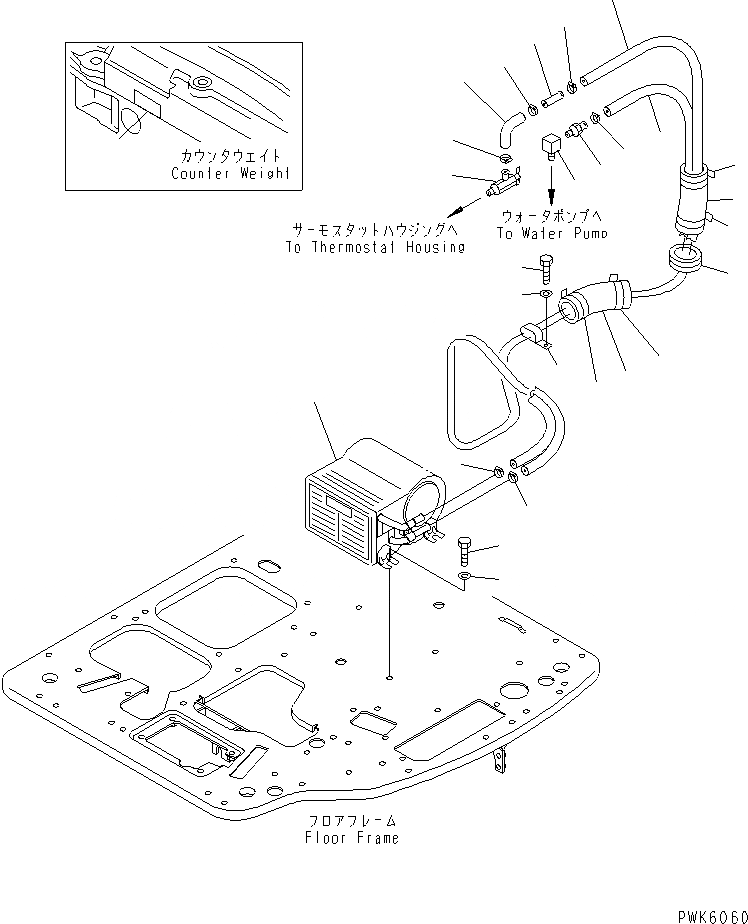 カウンタウェイト
Counter Weight

サーモスタットハウジングへ
To Thermostat Housing

ウォータポンプへ
To Water Pump

フロアフレーム
Floor Frame

PWK6060