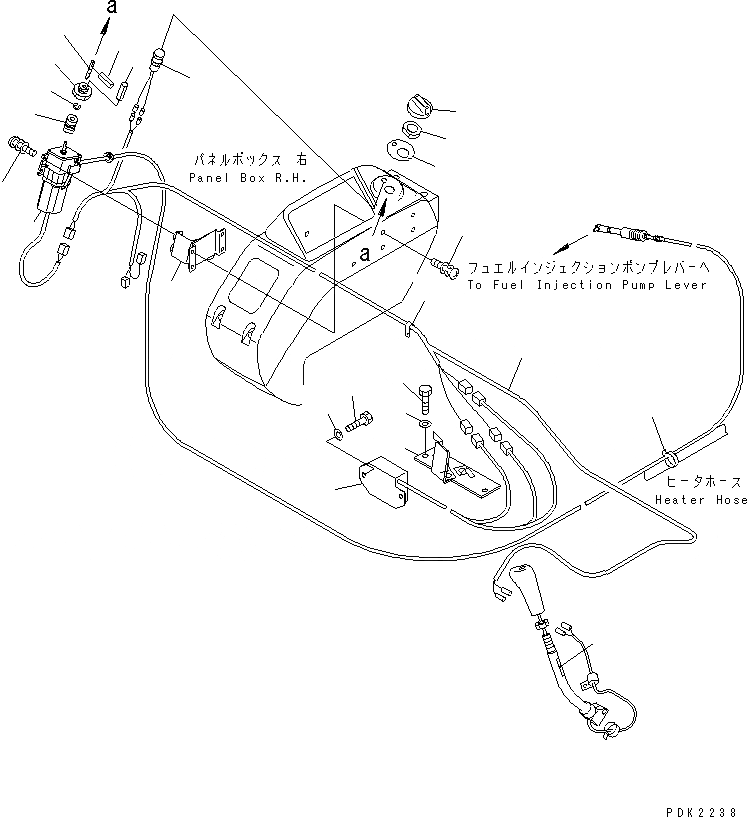 a

パネルボックス 右
Panel Box R.H.

a

フュエルインジェクションポンプレバーへ
To Fuel Injection Pump Lever

ヒータホース
Heater Hose

PDK2238