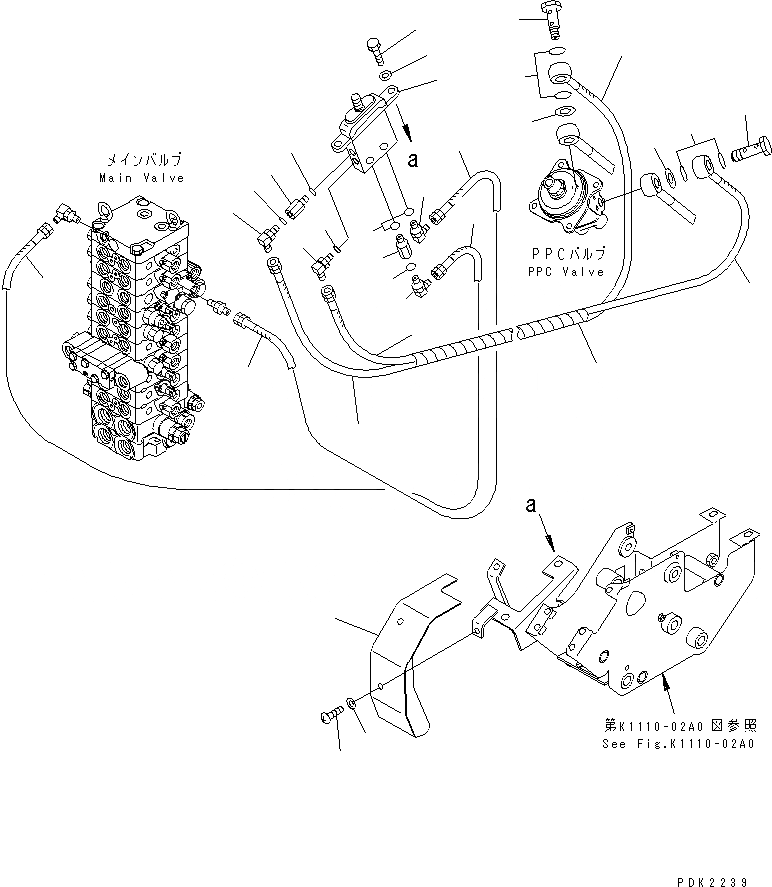 メインバルブ
Main Valve

a

PPCバルブ
PPC Valve

a

第K1110-02A0図参照
See Fig.K1110-02A0

PDK2239