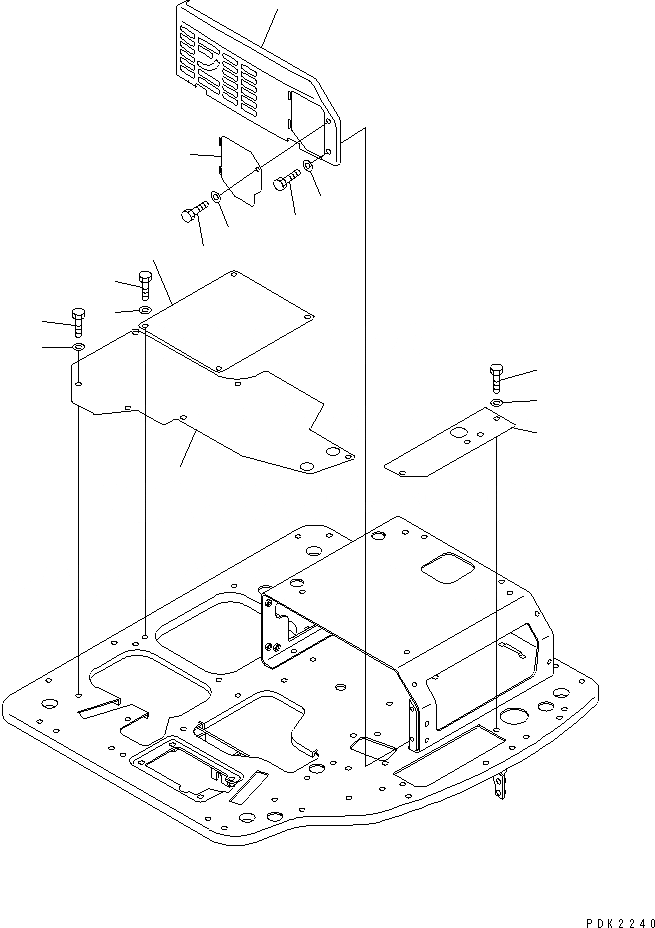 PDK2240