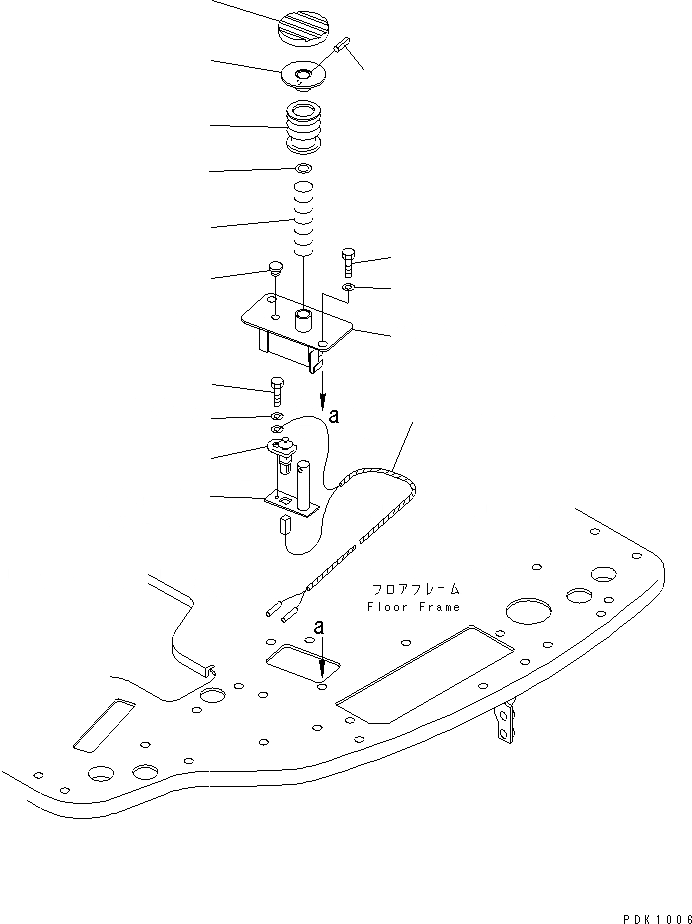 a

フロアフレーム
Floor Frame

a

PDK1006