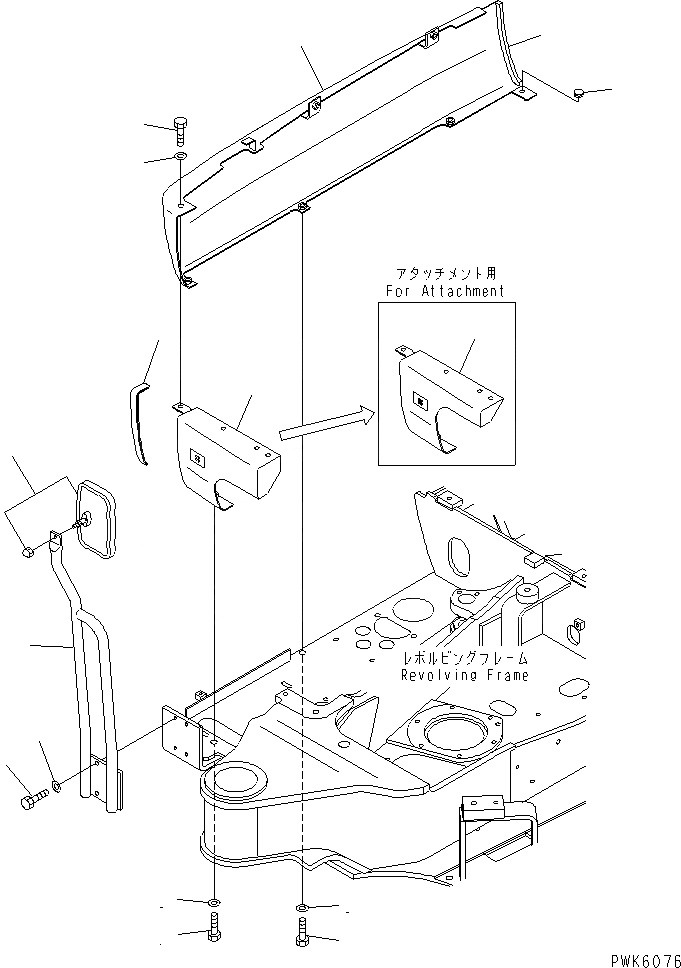 アタッチメント用
For Attachment

レボルビングフレーム
Revolving Frame

PWK6076