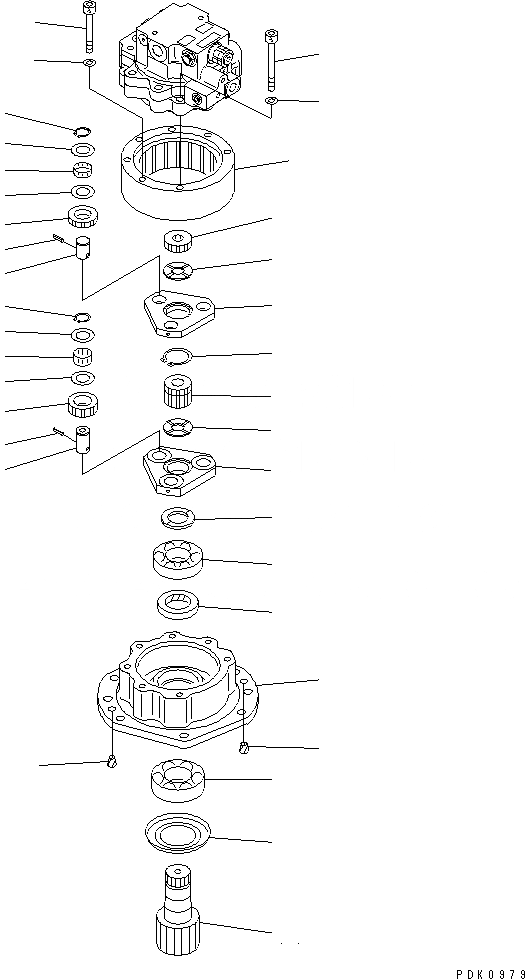 PDK0979