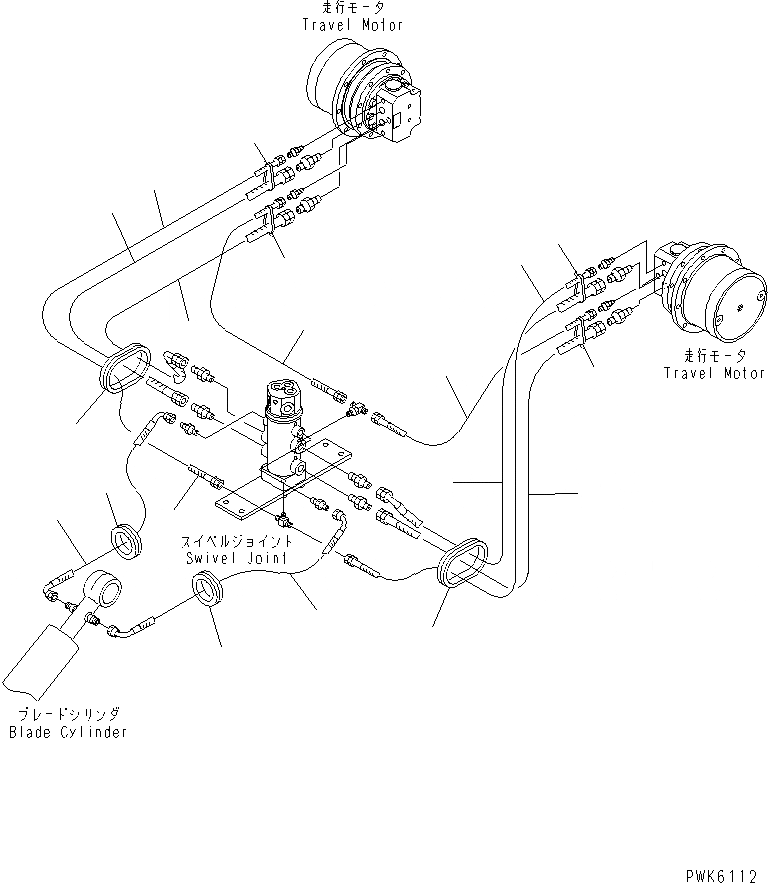 走行モータ
Travel Motor

走行モータ
Travel Motor

スイベルジョイント
Swivel Joint

ブレードシリンダ
Blade Cylinder

PWK6112