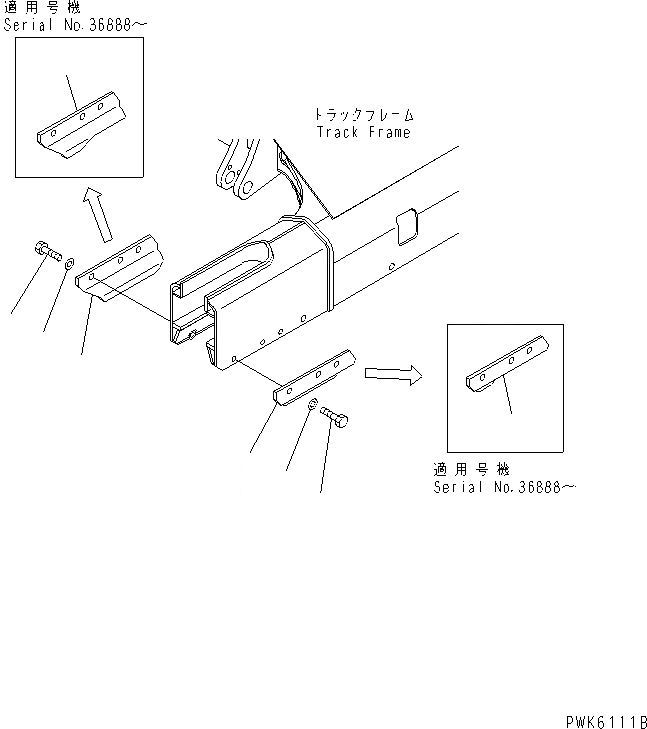 適用号機
Serial No.36888～

トラックフレーム
Track Frame

適用号機
Serial No.36888～

PWK6111B