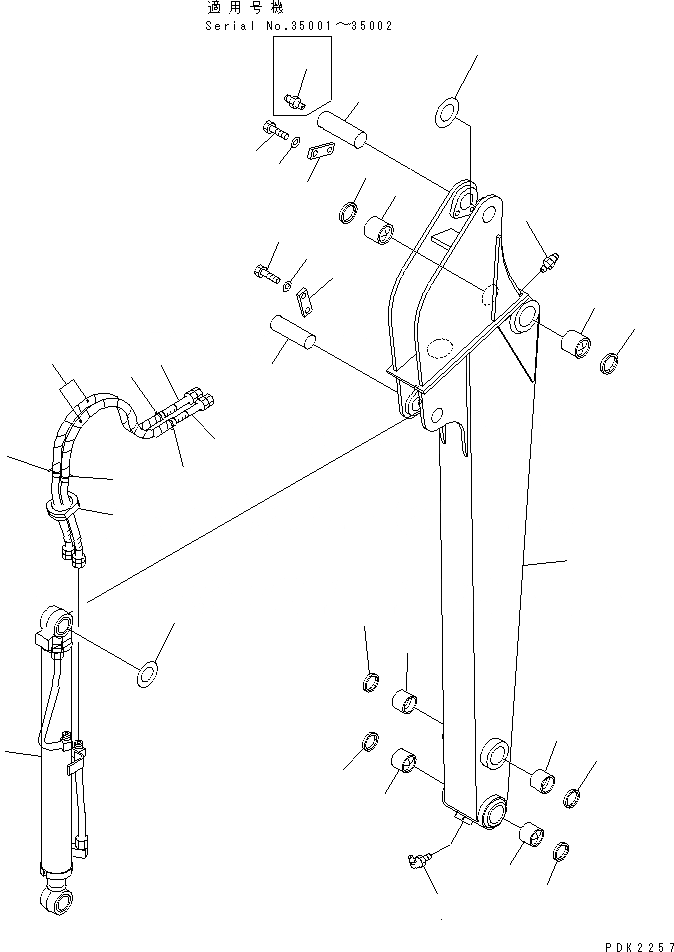 適用号機
Serial No.35001～35002

PDK2257