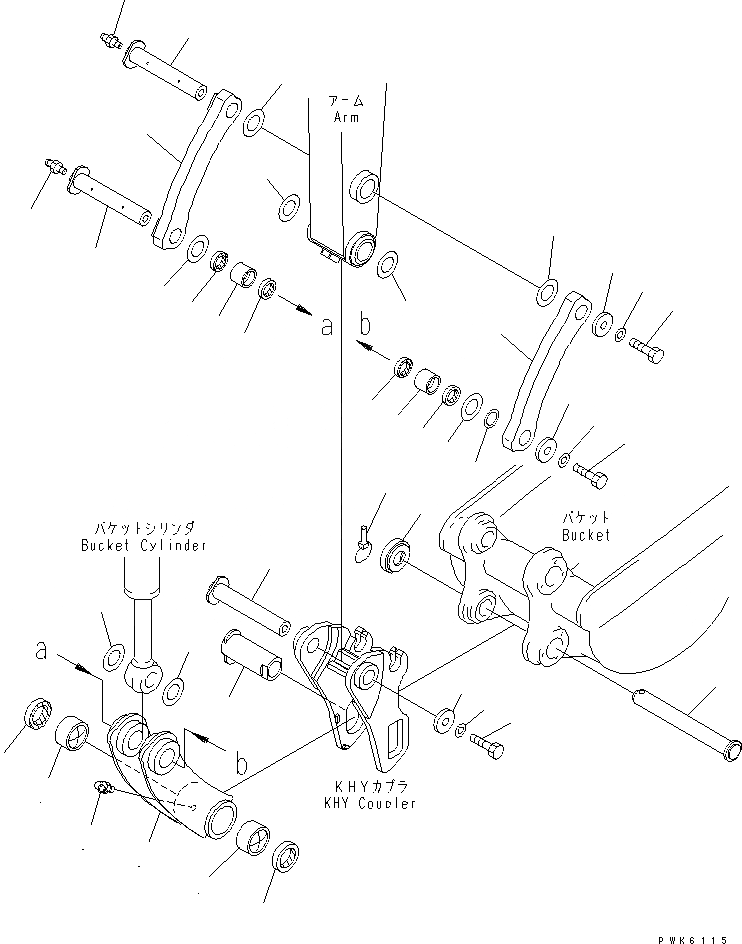 アーム
Arm

a

b

バケット
Bucket

バケットシリンダ
Bucket Cylinder

a

b

KHYカプラ
KHY Coupler

PWK6115