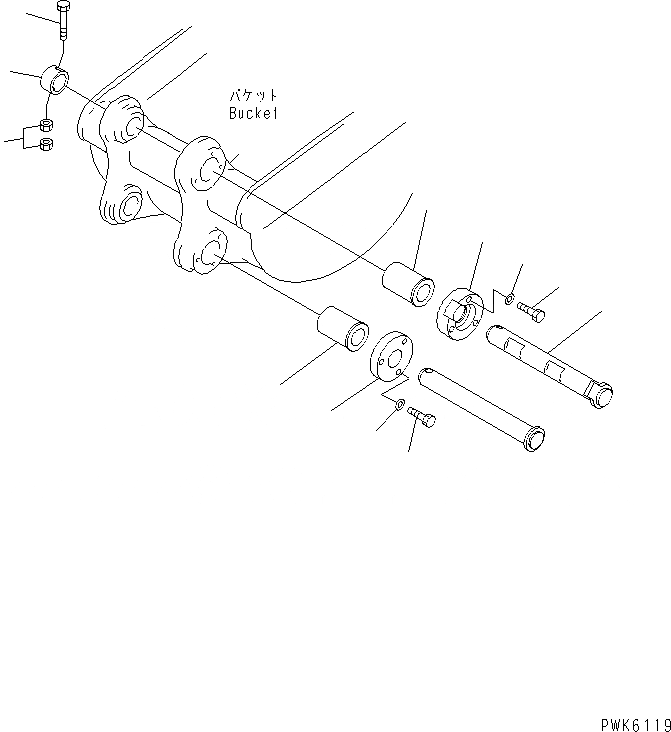 バケット
Bucket

PWK6119