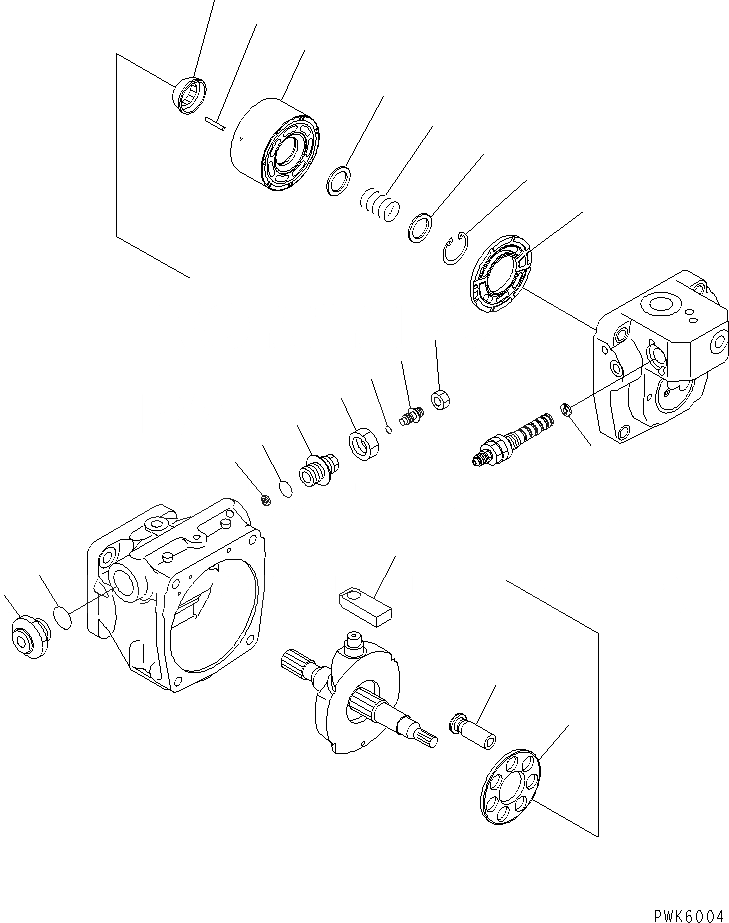 PWK6004