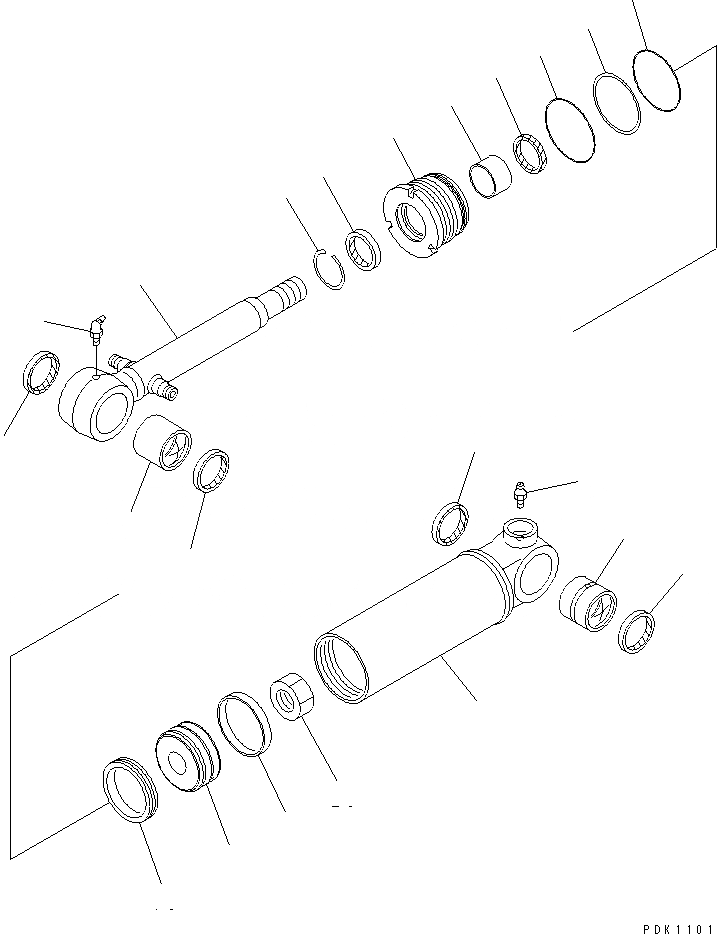 PDK1101