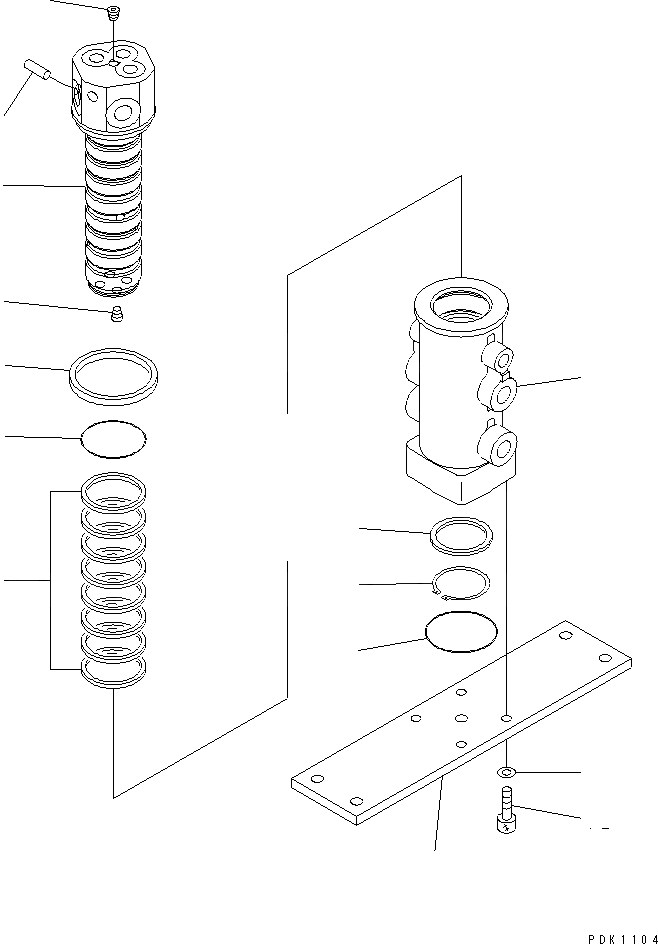 PDK1104