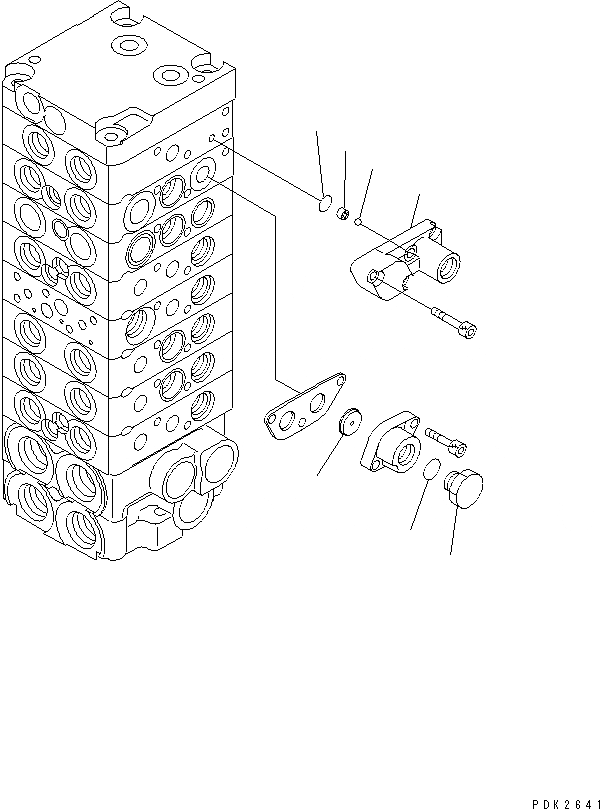 PDK2641