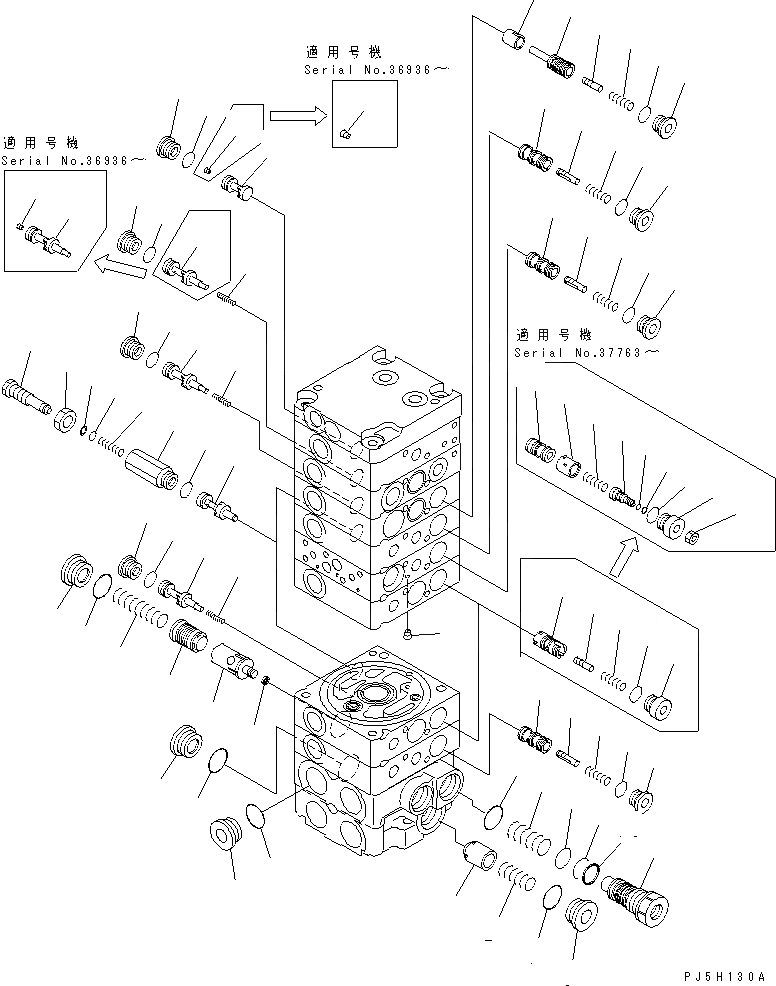 適用号機
Serial No.36936～

適用号機
Serial No.36936～

適用号機
Serial No.37763～

PJ5H130A