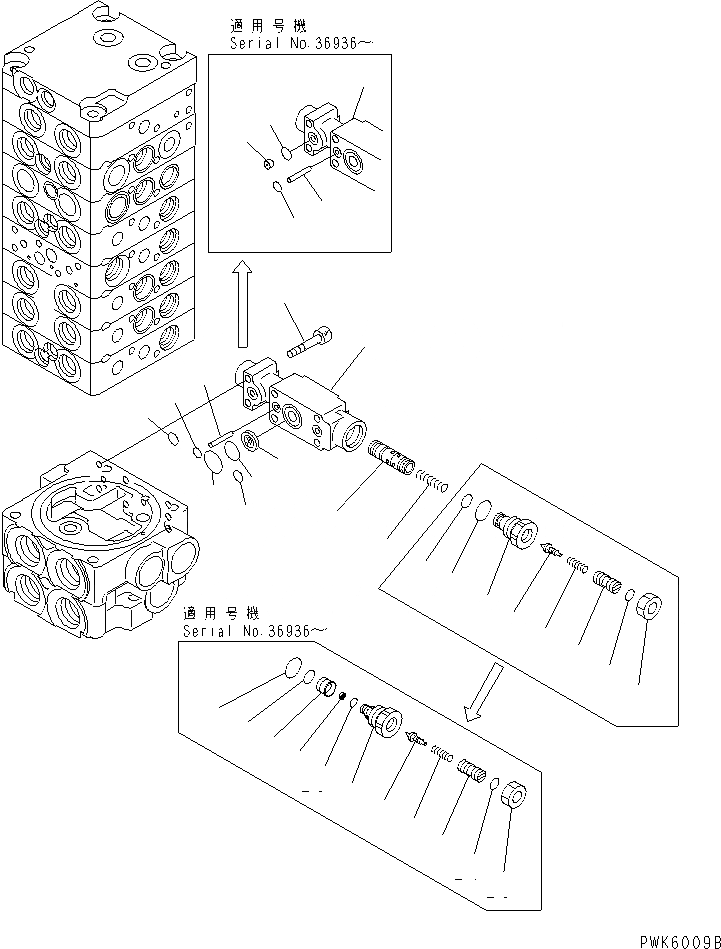 適用号機
Serial No.36936～

適用号機
Serial No.36936～

PWK6009B