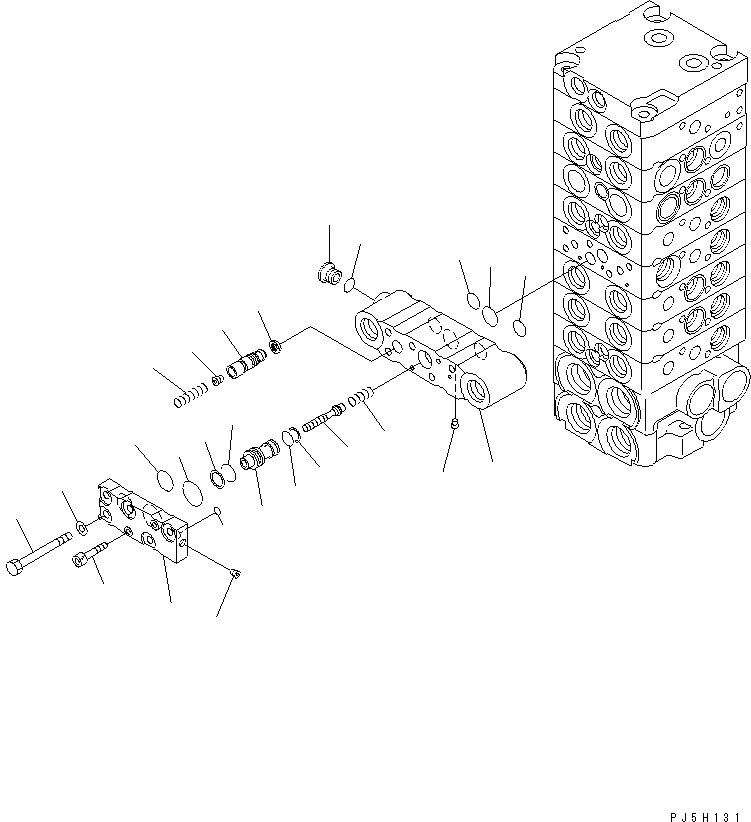 PJ5H131