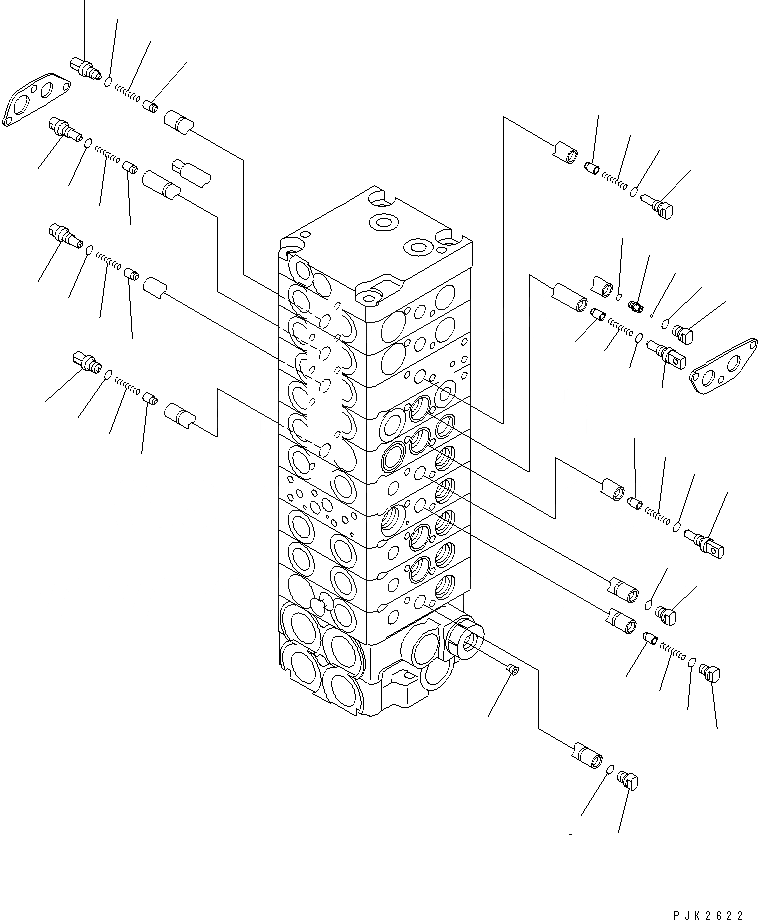 PJK2622