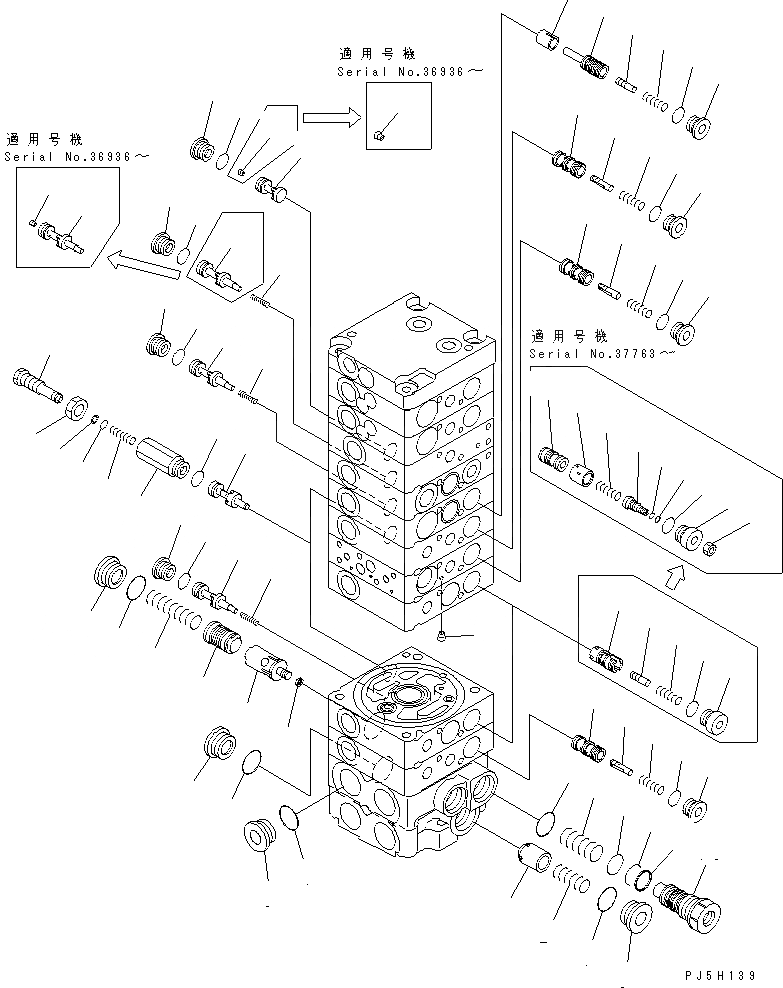 適用号機
Serial No.36936～

適用号機
Serial No.36936～

適用号機
Serial No.37763～

PJ5H139