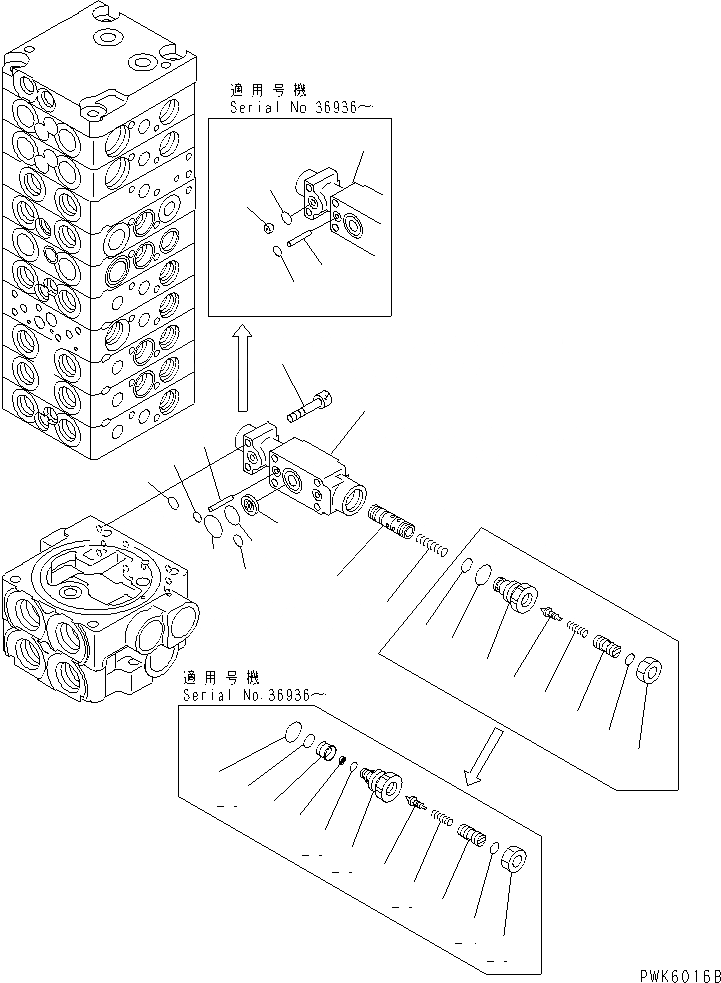 適用号機
Serial No 36936～

適用号機
Serial No.36936～

PWK6016B