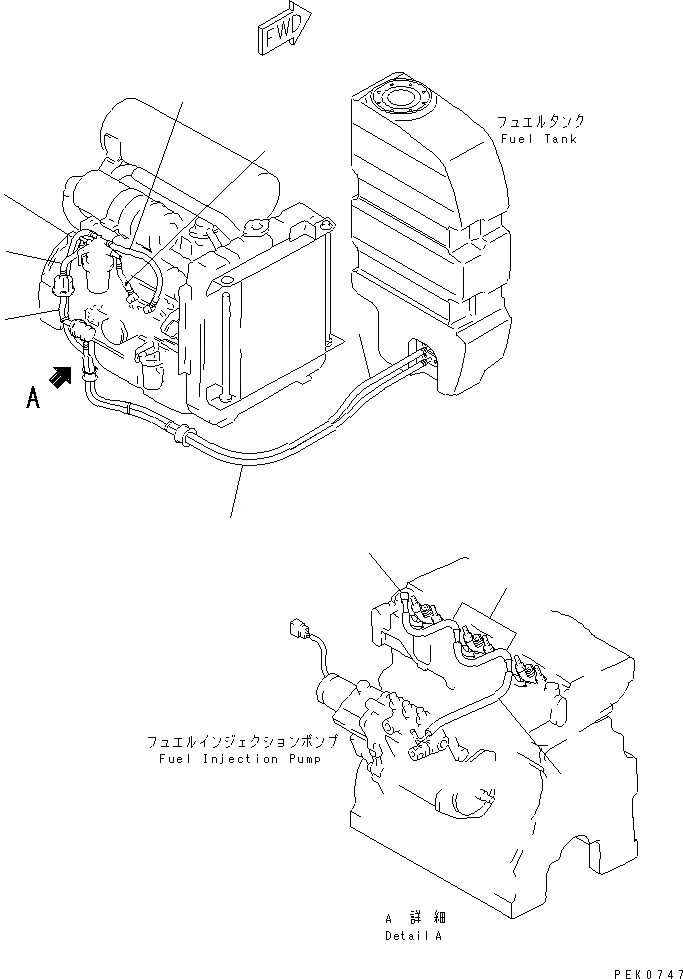 FWD

フュエルタンク
Fuel Tank

A

フュエルインジェクションポンプ
Fuel Injection Pump

A 詳 細
Detail A

PEK0747