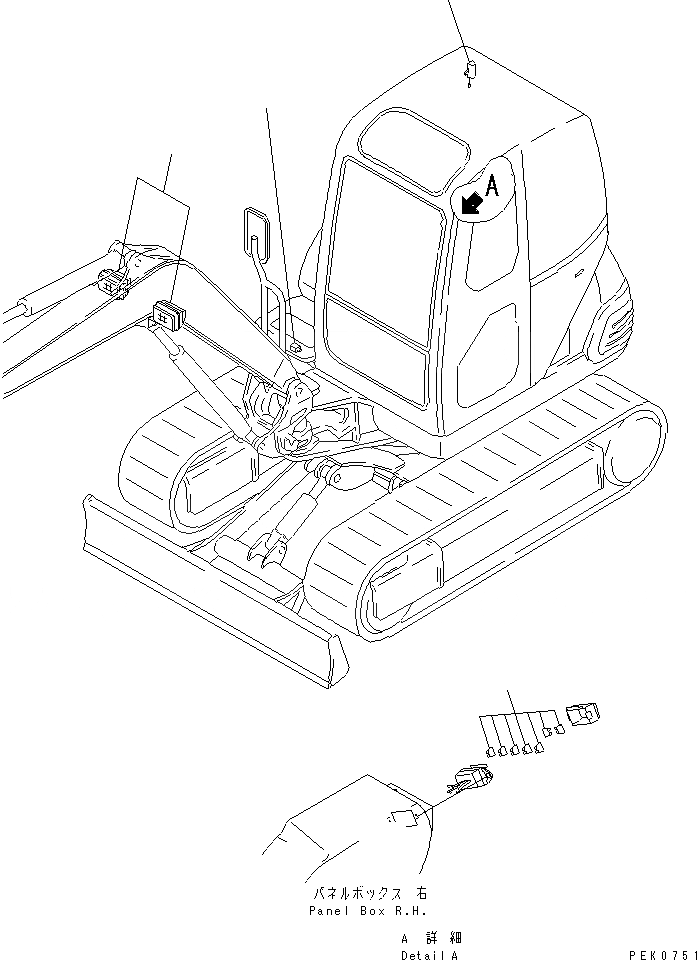 A

パネルボックス 右
Panel Box R.H.

A 詳細
Detail A

PEK0751