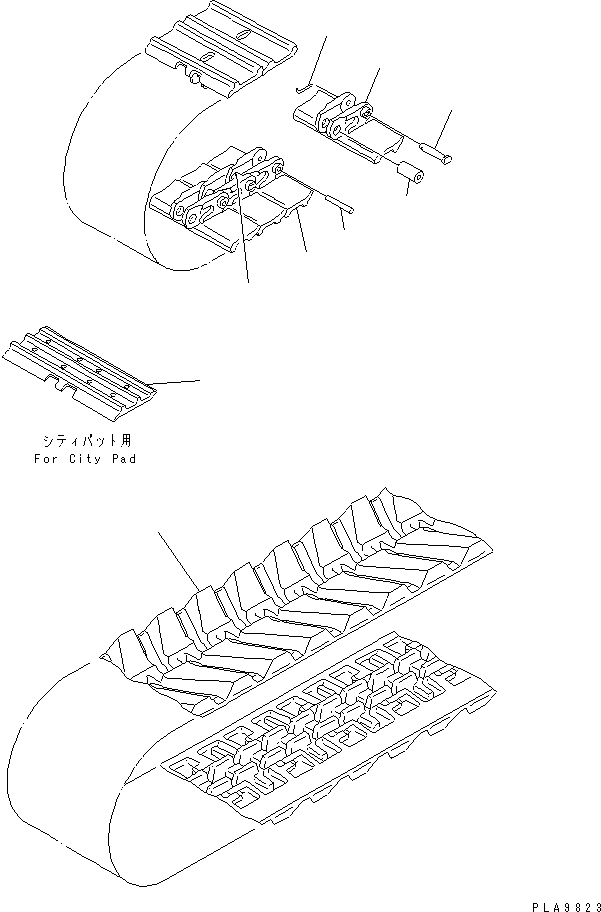 シティパット用
For City Pad

PLA9823